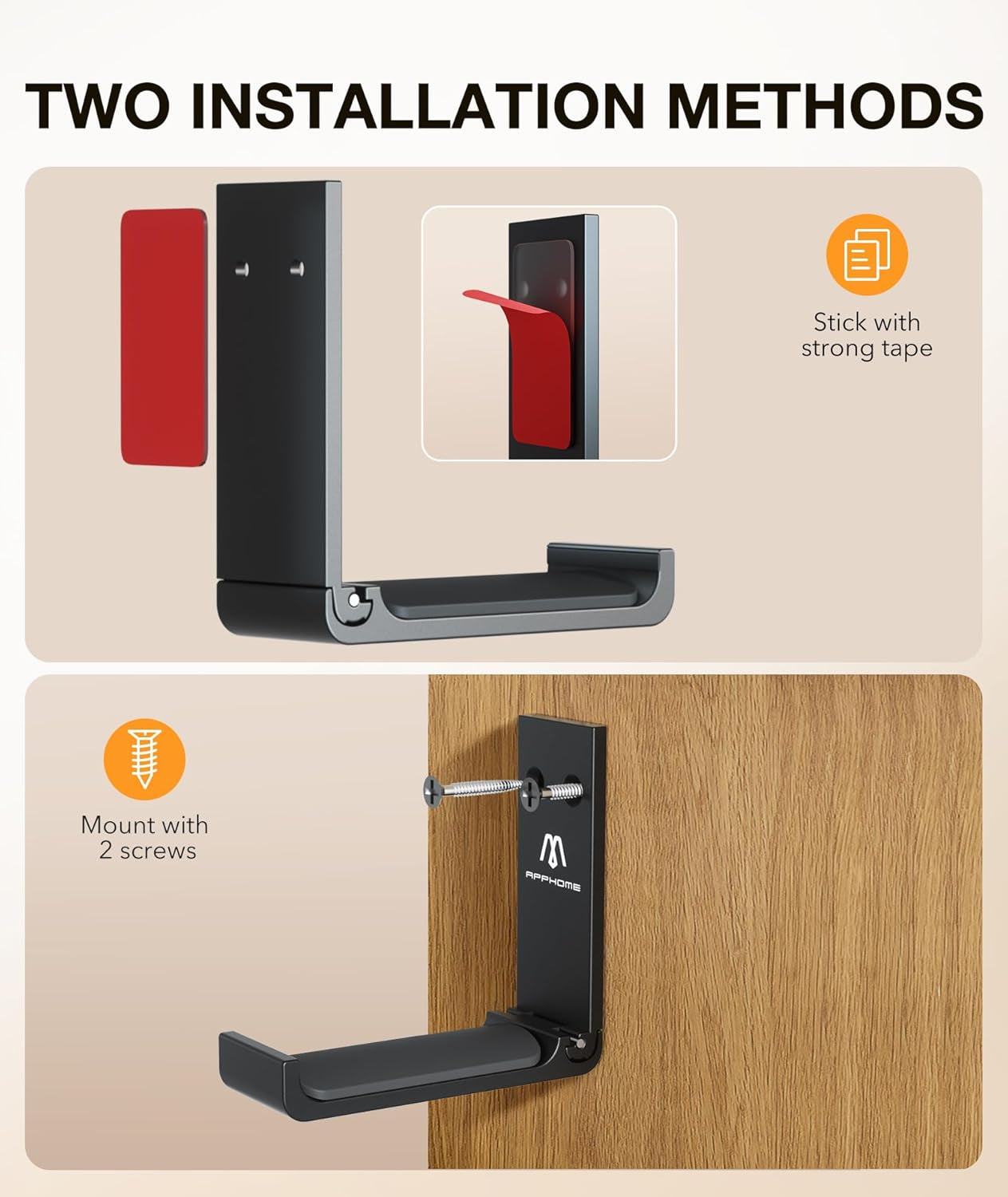 TWO INSTALLATION METHODS

Stick with strong tape

Mount with 2 screws

APPHOME